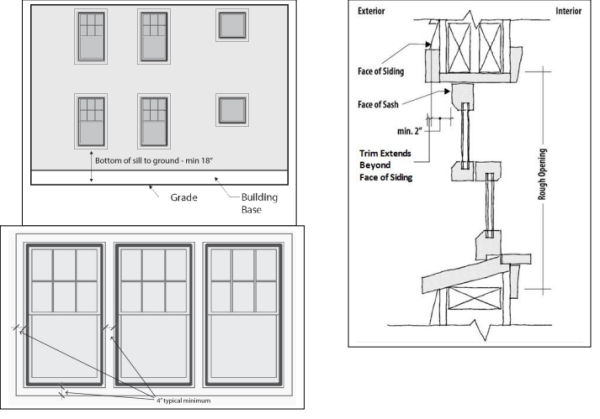 Bottom of sill to ground - min 18"

Grade

Building Base

4" typical minimum

Exterior

Interior

Face of Siding

Face of Sash

min. 2"

Trim Extends Beyond Face of Siding

Rough Opening